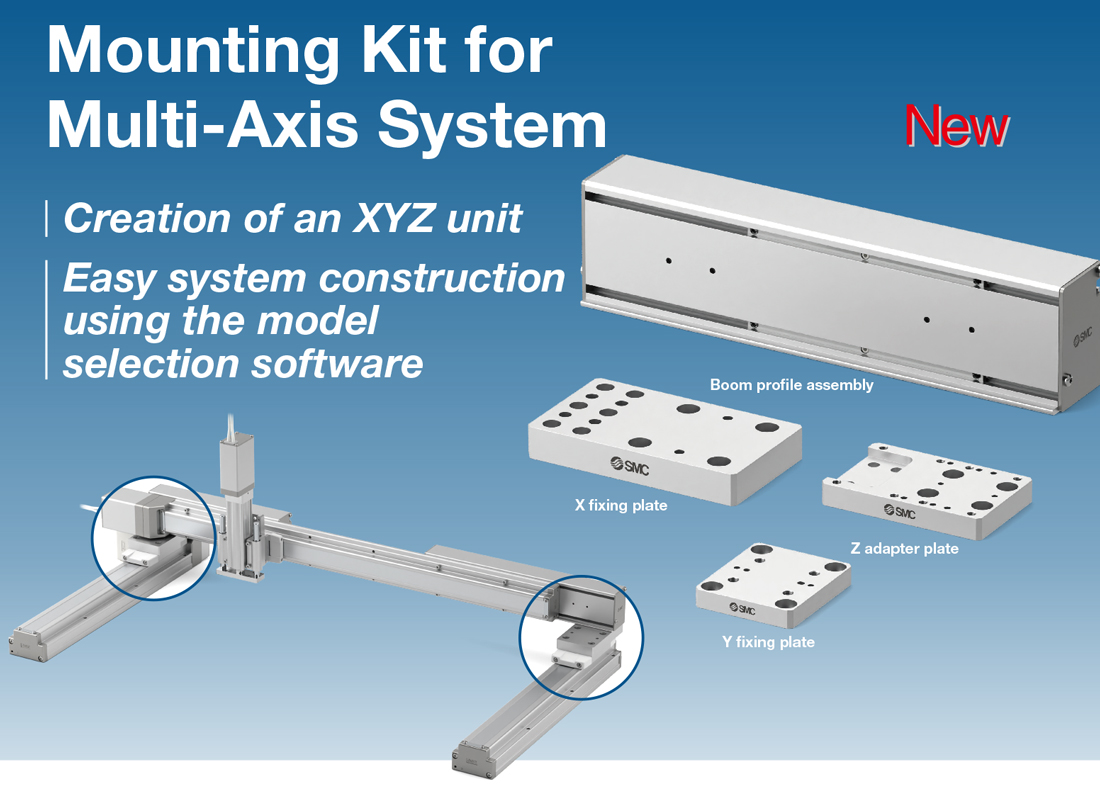 Mounting Kit for Multi-Axis System

New

Creation of an XYZ unit

Easy system construction using the model selection software

SMC

Boom profile assembly

SMC

X fixing plate

SMC

Z adapter plate

SMC

Y fixing plate